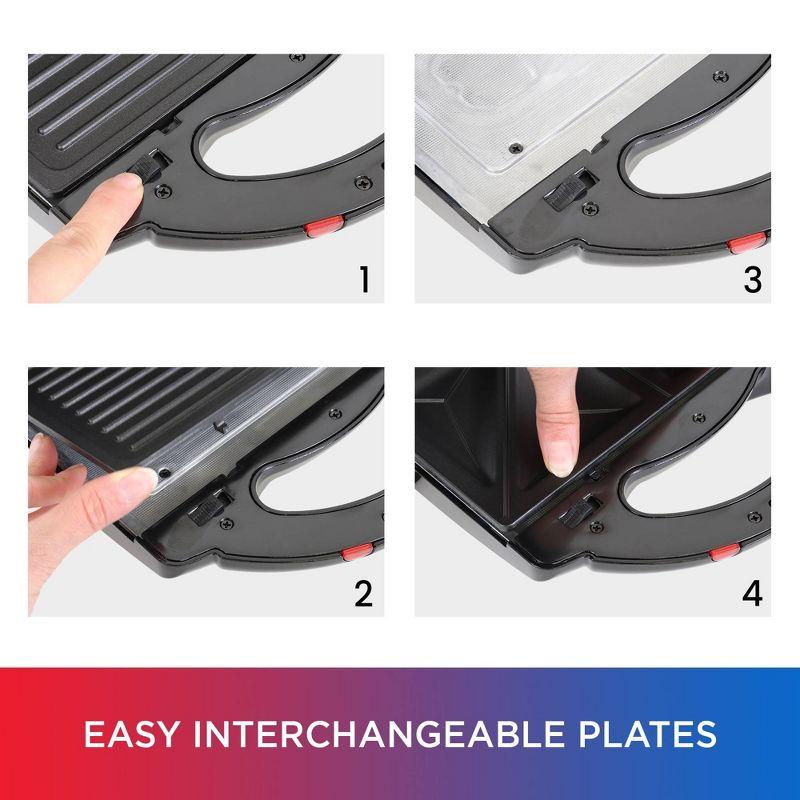 1

3

2

4

EASY INTERCHANGEABLE PLATES