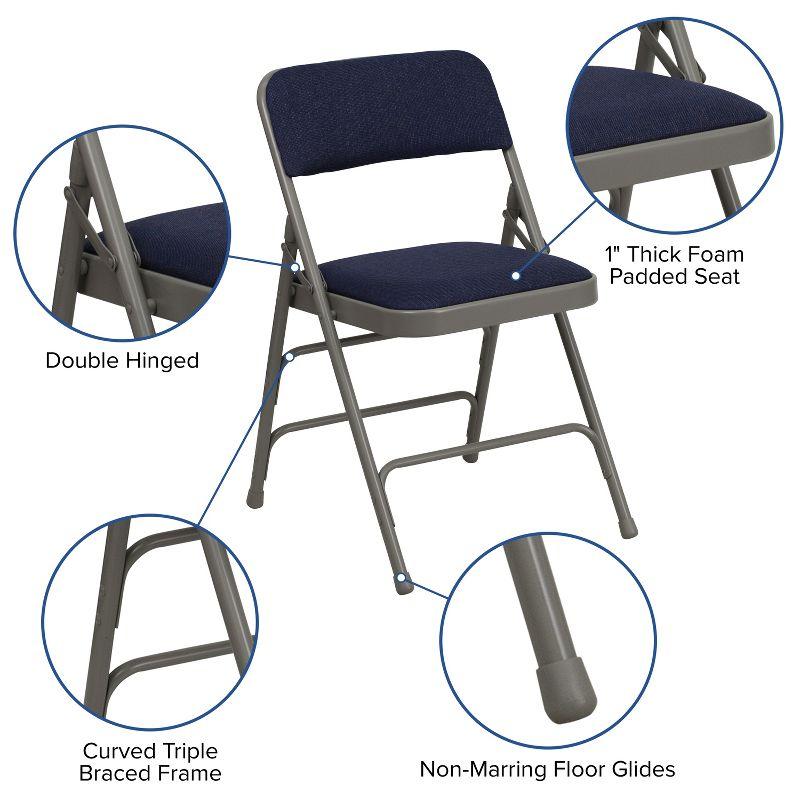 1" Thick Foam Padded Seat

Double Hinged

Curved Triple Braced Frame

Non-Marring Floor Glides