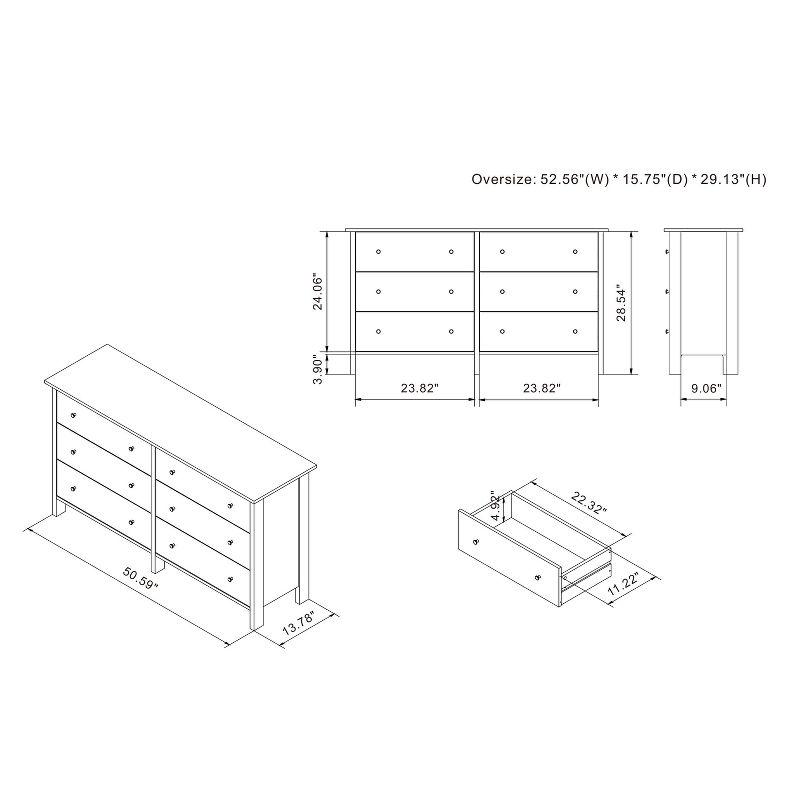 Oversize: 52.56"(W) * 15.75"(D) * 29.13"(H)

24.06"

3.90"

28.54"

23.82"

23.82"

9.06"

50.59"

13.78"

4.92"

22.32"

11.22"