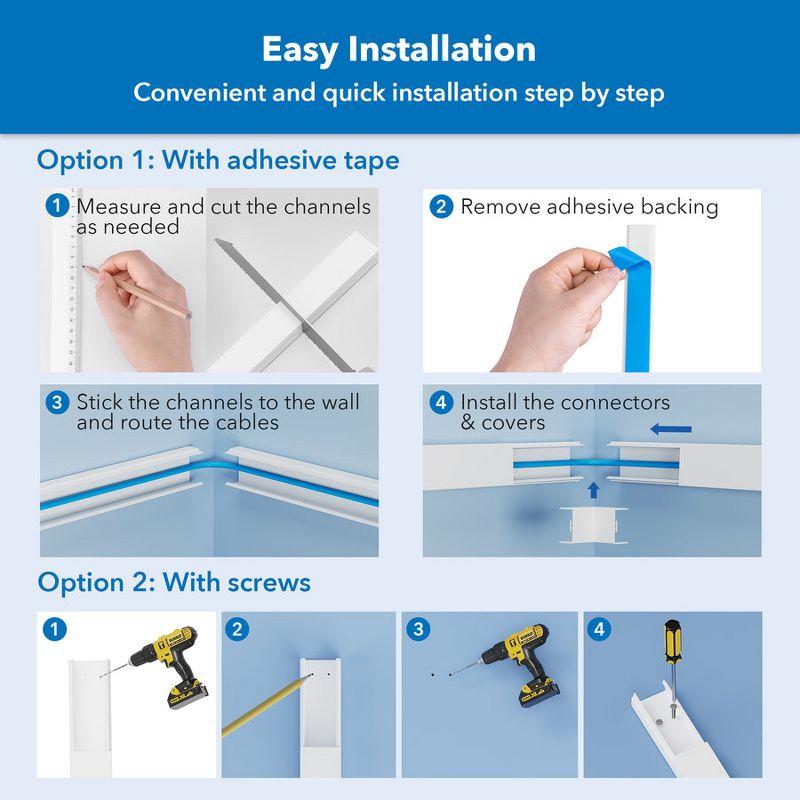 Easy Installation

Convenient and quick installation step by step

Option 1: With adhesive tape

1 Measure and cut the channels as needed

2 Remove adhesive backing

3 Stick the channels to the wall and route the cables

4 Install the connectors & covers

Option 2: With screws

1

2

3

4