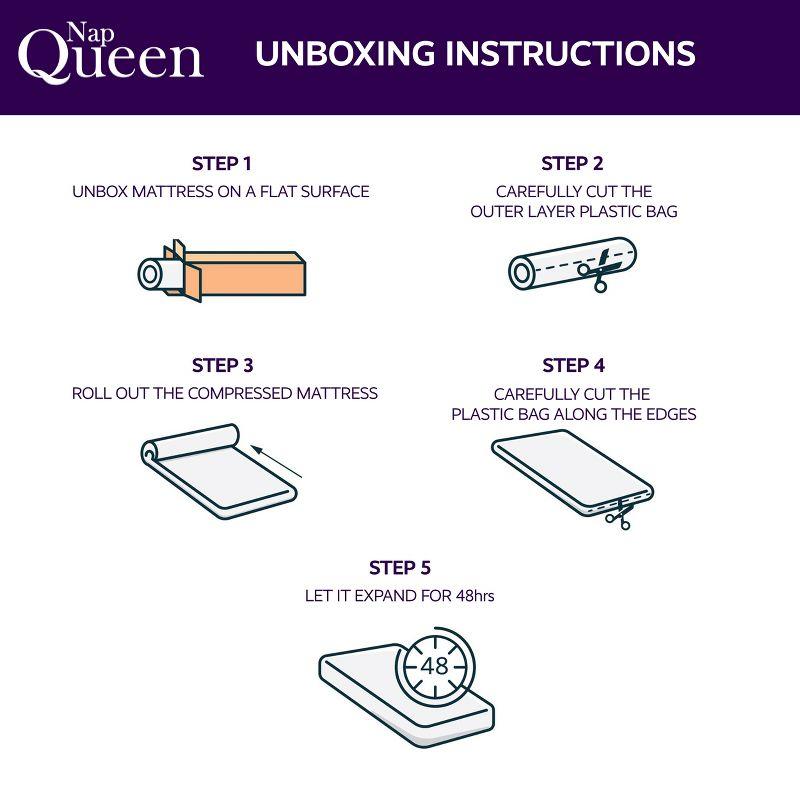 Nap Queen

UNBOXING INSTRUCTIONS

STEP 1
UNBOX MATTRESS ON A FLAT SURFACE

STEP 2
CAREFULLY CUT THE OUTER LAYER PLASTIC BAG

STEP 3
ROLL OUT THE COMPRESSED MATTRESS

STEP 4
CAREFULLY CUT THE PLASTIC BAG ALONG THE EDGES

STEP 5
LET IT EXPAND FOR 48hrs

48