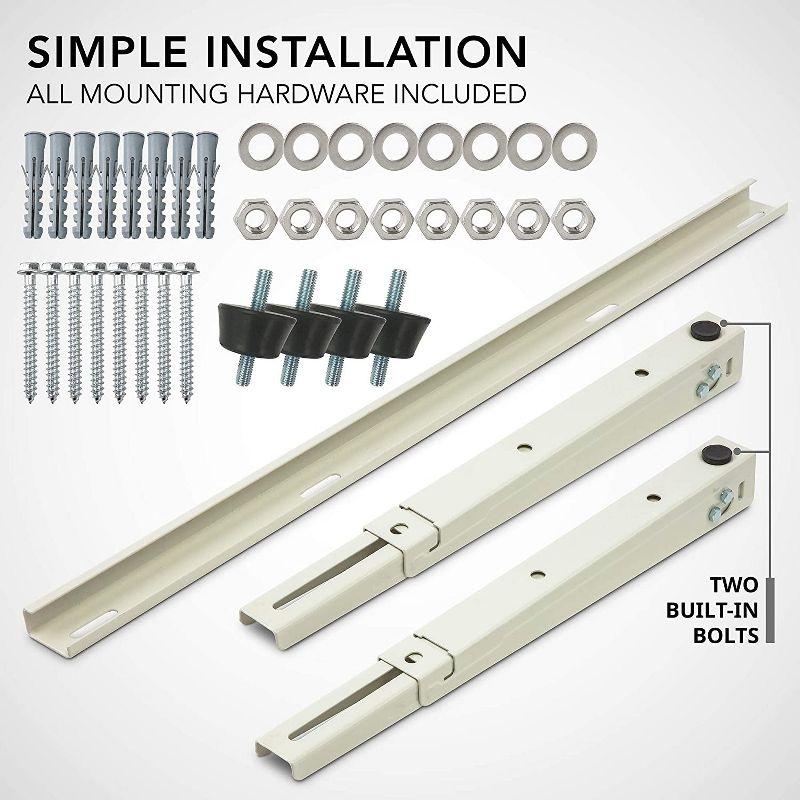 SIMPLE INSTALLATION
ALL MOUNTING HARDWARE INCLUDED

TWO BUILT-IN BOLTS