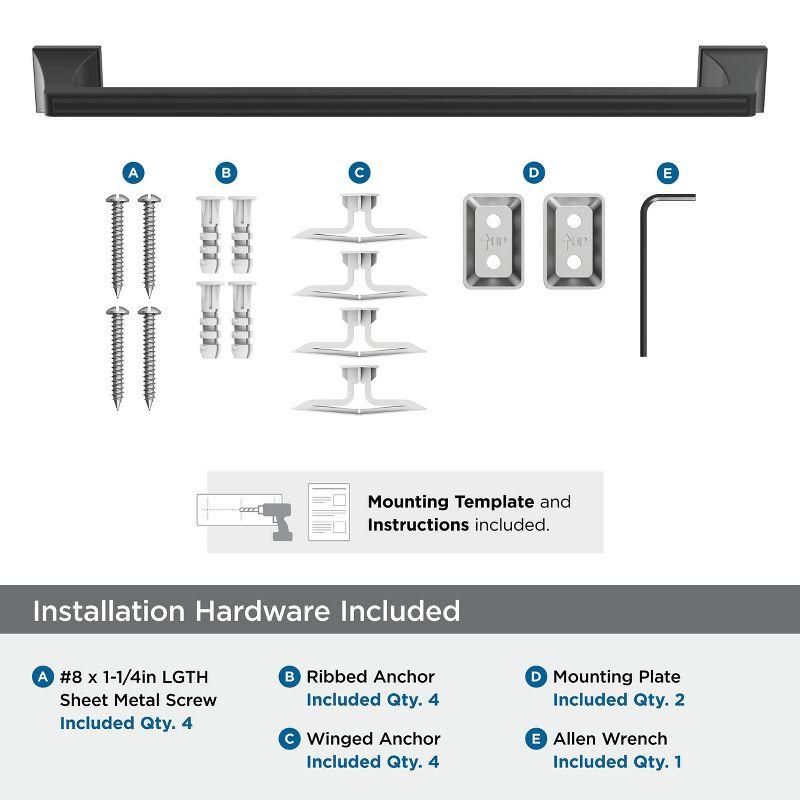 A B C D E

UP UP

Mounting Template and Instructions included.

Installation Hardware Included

A #8 x 1-1/4in LGTH Sheet Metal Screw Included Qty. 4

B Ribbed Anchor Included Qty. 4

C Winged Anchor Included Qty. 4

D Mounting Plate Included Qty. 2

E Allen Wrench Included Qty. 1