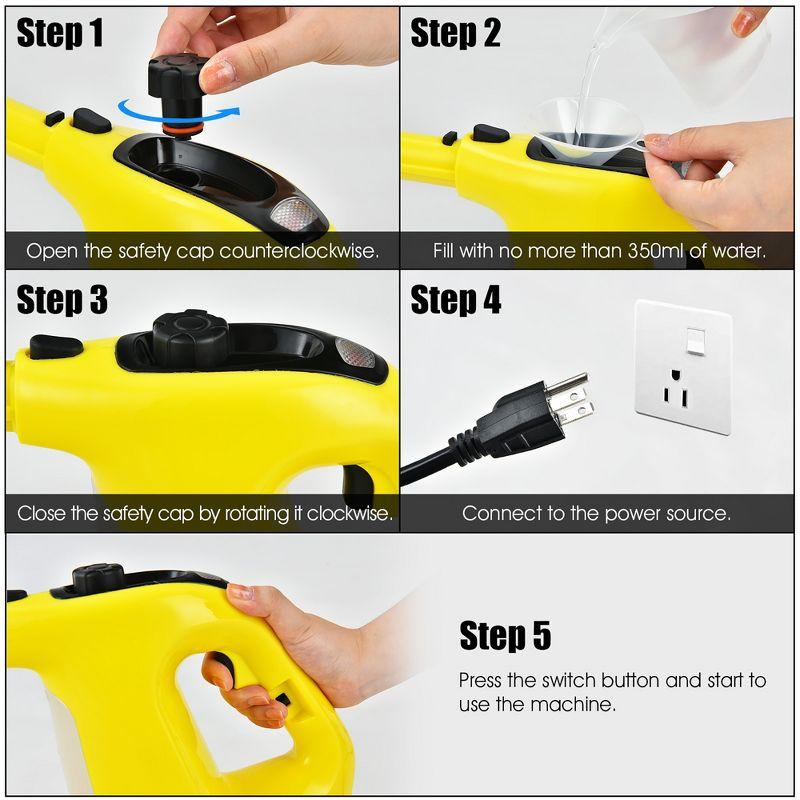 Step 1

Open the safety cap counterclockwise.

Step 2

Fill with no more than 350ml of water.

Step 3

Close the safety cap by rotating it clockwise.

Step 4

Connect to the power source.

Step 5

Press the switch button and start to use the machine.