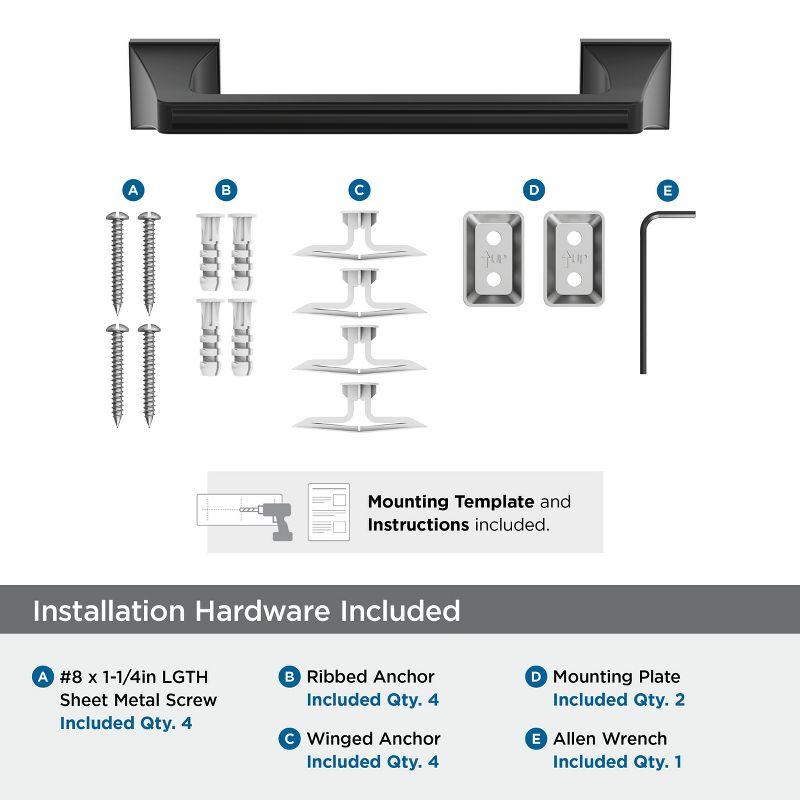 A B C D E

UP UP

Mounting Template and Instructions included.

Installation Hardware Included

A #8 x 1-1/4in LGTH Sheet Metal Screw Included Qty. 4

B Ribbed Anchor Included Qty. 4

C Winged Anchor Included Qty. 4

D Mounting Plate Included Qty. 2

E Allen Wrench Included Qty. 1