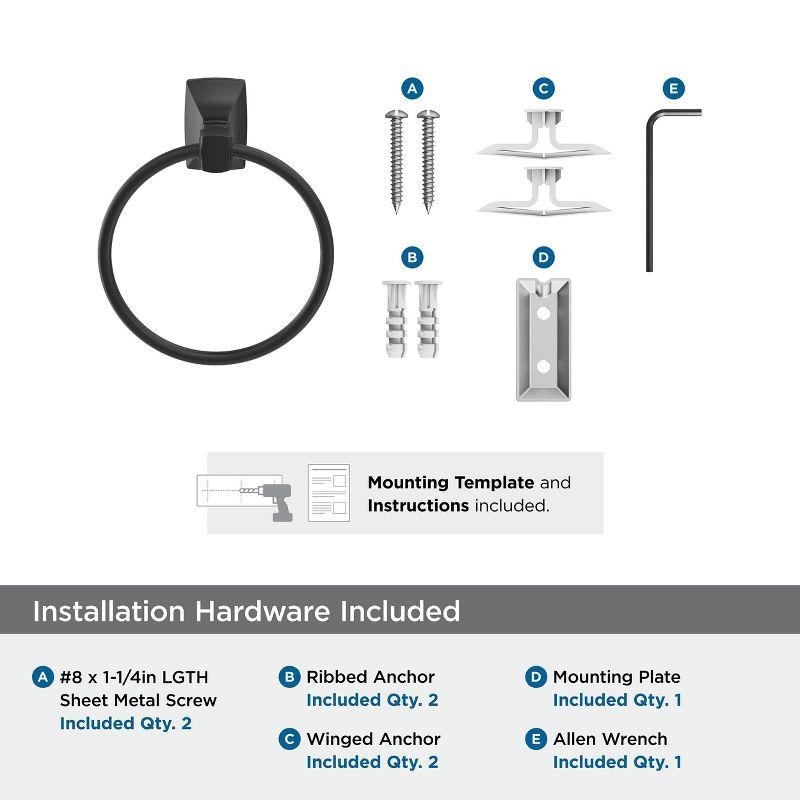 A

C

E

B

D

**Mounting Template** and **Instructions** included.

Installation Hardware Included

A #8 x 1-1/4in LGTH Sheet Metal Screw
Included Qty. 2

B Ribbed Anchor
Included Qty. 2

C Winged Anchor
Included Qty. 2

D Mounting Plate
Included Qty. 1

E Allen Wrench
Included Qty. 1