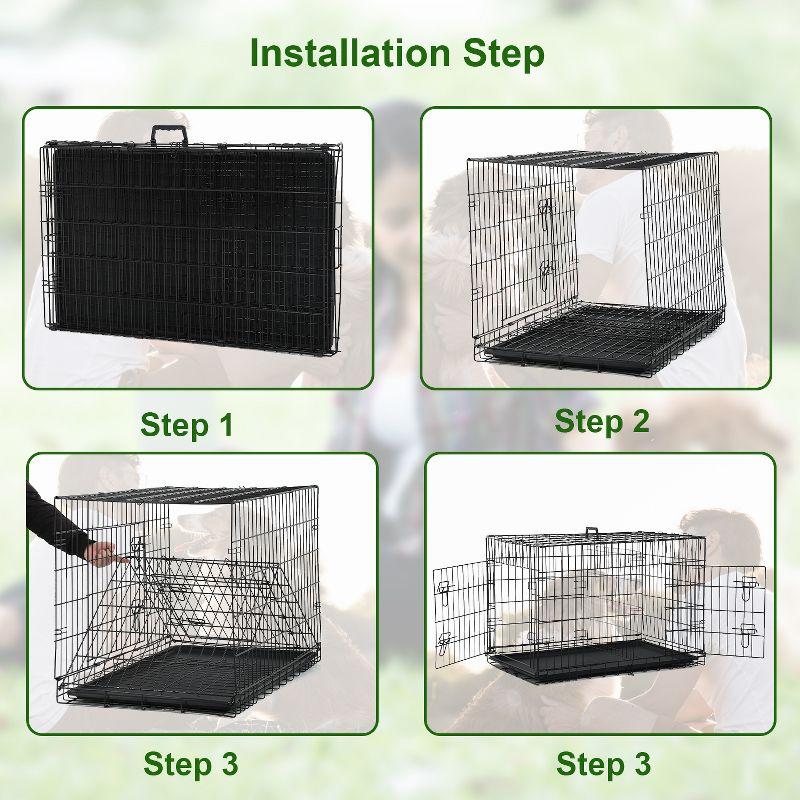 Installation Step

Step 1

Step 2

Step 3

Step 3