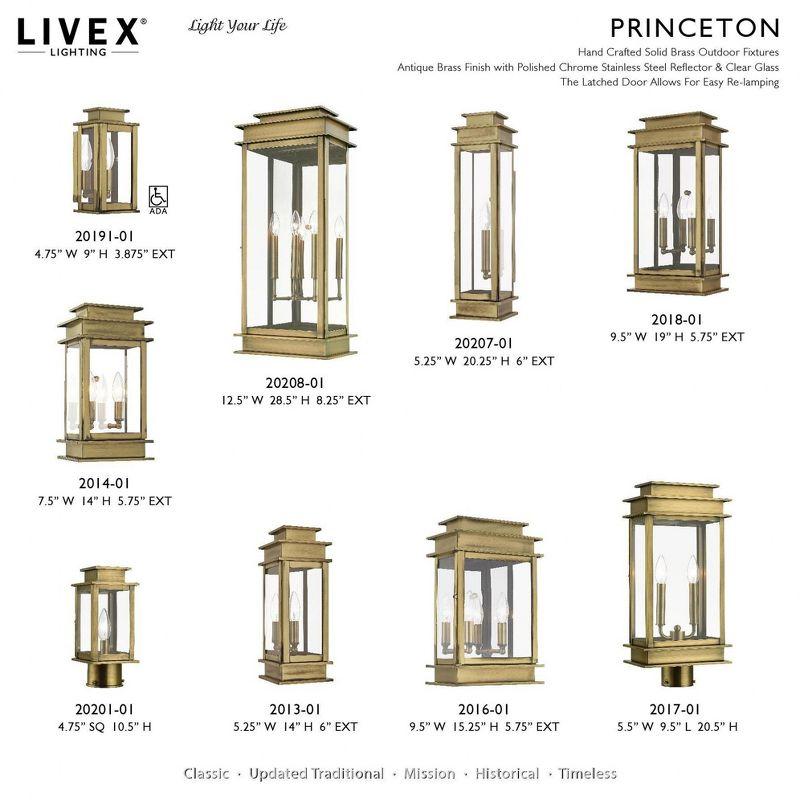 LIVEX® LIGHTING

Light Your Life

PRINCETON

Hand Crafted Solid Brass Outdoor Fixtures
Antique Brass Finish with Polished Chrome Stainless Steel Reflector & Clear Glass
The Latched Door Allows For Easy Re-lamping

ADA

20191-01
4.75" W 9" H 3.875" EXT

20208-01
12.5" W 28.5" H 8.25" EXT

20207-01
5.25" W 20.25" H 6" EXT

2018-01
9.5" W 19" H 5.75" EXT

2014-01
7.5" W 14" H 5.75" EXT

20201-01
4.75" SQ 10.5" H

2013-01
5.25" W 14" H 6" EXT

2016-01
9.5" W 15.25" H 5.75" EXT

2017-01
5.5" W 9.5" L 20.5" H

Classic · Updated Traditional · Mission · Historical · Timeless