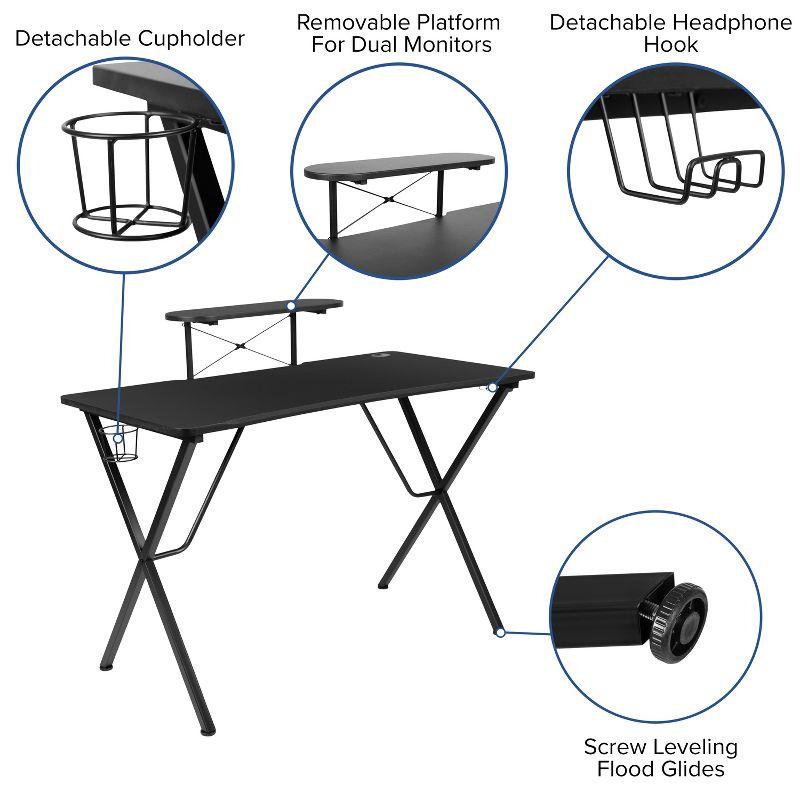 Detachable Cupholder

Removable Platform For Dual Monitors

Detachable Headphone Hook

Screw Leveling Flood Glides