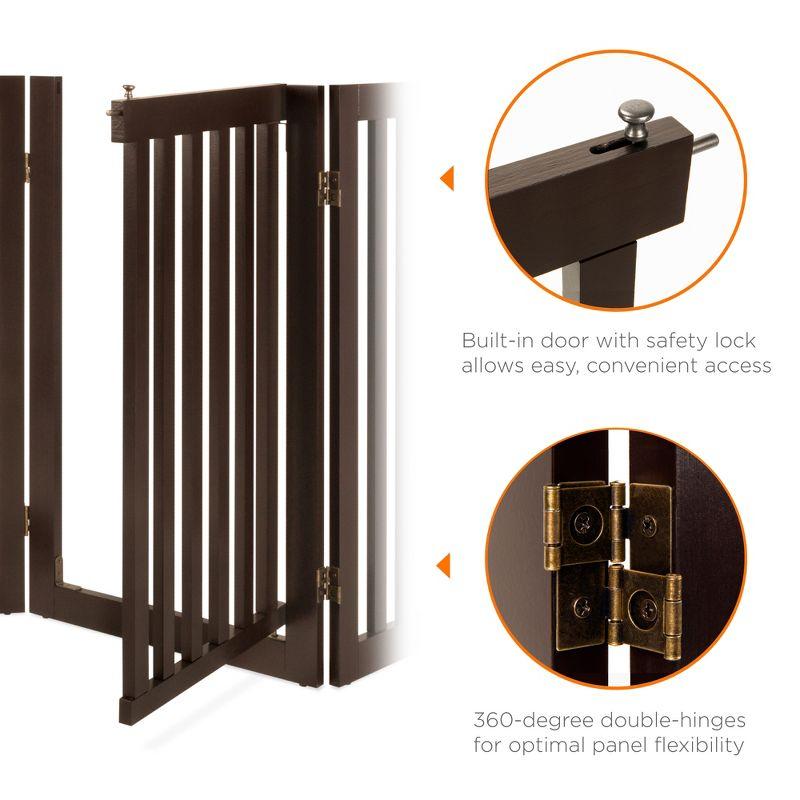 Built-in door with safety lock allows easy, convenient access

360-degree double-hinges for optimal panel flexibility