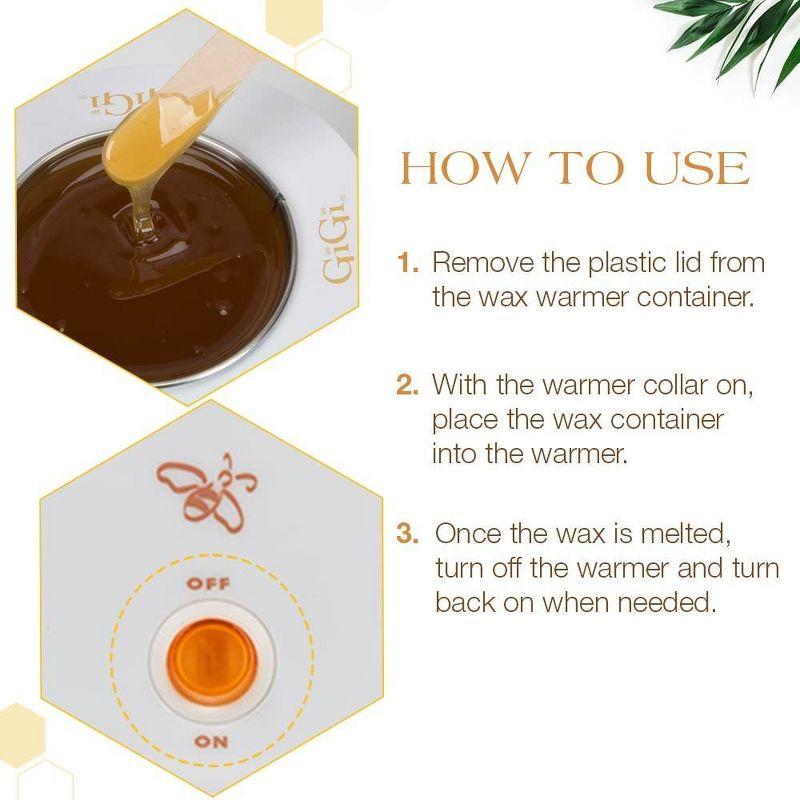 GiGi

GiGi

OFF

ON

HOW TO USE

1. Remove the plastic lid from the wax warmer container.

2. With the warmer collar on, place the wax container into the warmer.

3. Once the wax is melted, turn off the warmer and turn back on when needed.