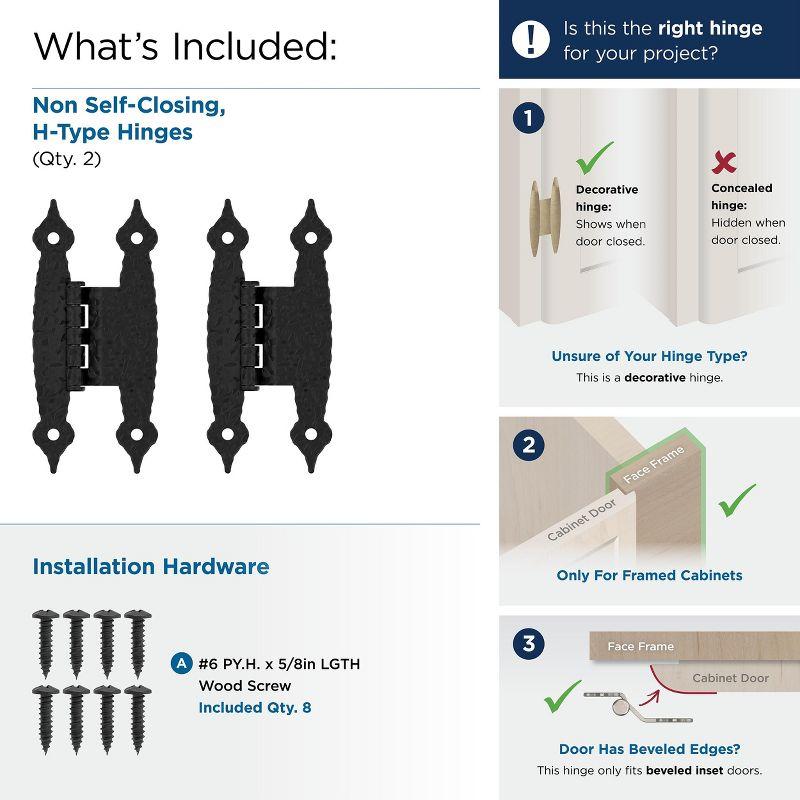 What's Included:

Non Self-Closing, H-Type Hinges
(Qty. 2)

Installation Hardware

A #6 PY.H. x 5/8in LGTH Wood Screw
Included Qty. 8

! Is this the right hinge for your project?

1

Decorative hinge: Shows when door closed.

Concealed hinge: Hidden when door closed.

Unsure of Your Hinge Type?
This is a decorative hinge.

2

Face Frame

Cabinet Door

Only For Framed Cabinets

3

Face Frame

Cabinet Door

Door Has Beveled Edges?
This hinge only fits beveled inset doors.