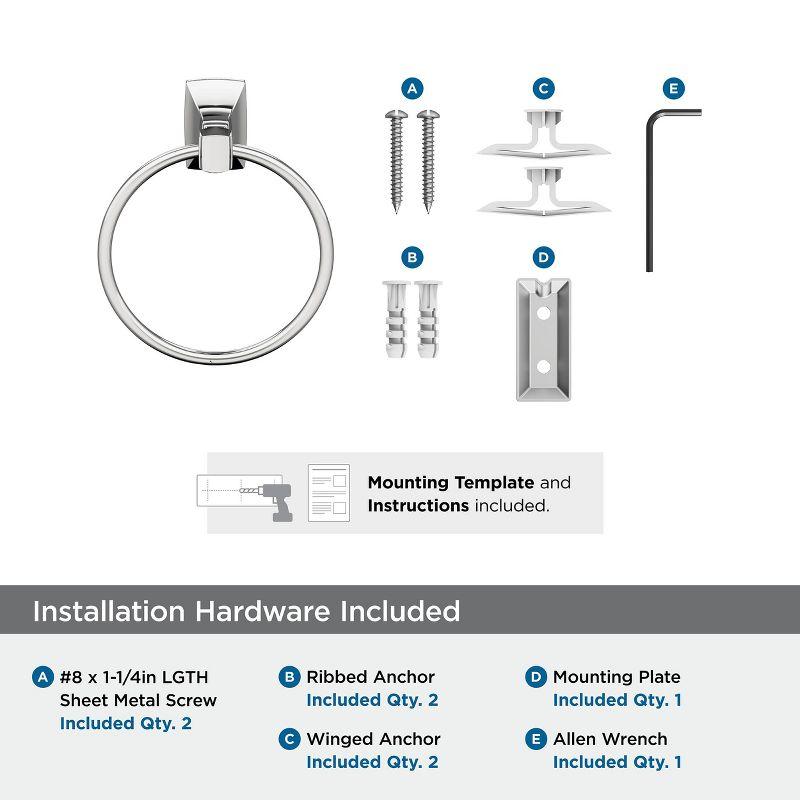 A

C

E

B

D

Mounting Template and Instructions included.

Installation Hardware Included

A #8 x 1-1/4in LGTH Sheet Metal Screw Included Qty. 2

B Ribbed Anchor Included Qty. 2

C Winged Anchor Included Qty. 2

D Mounting Plate Included Qty. 1

E Allen Wrench Included Qty. 1