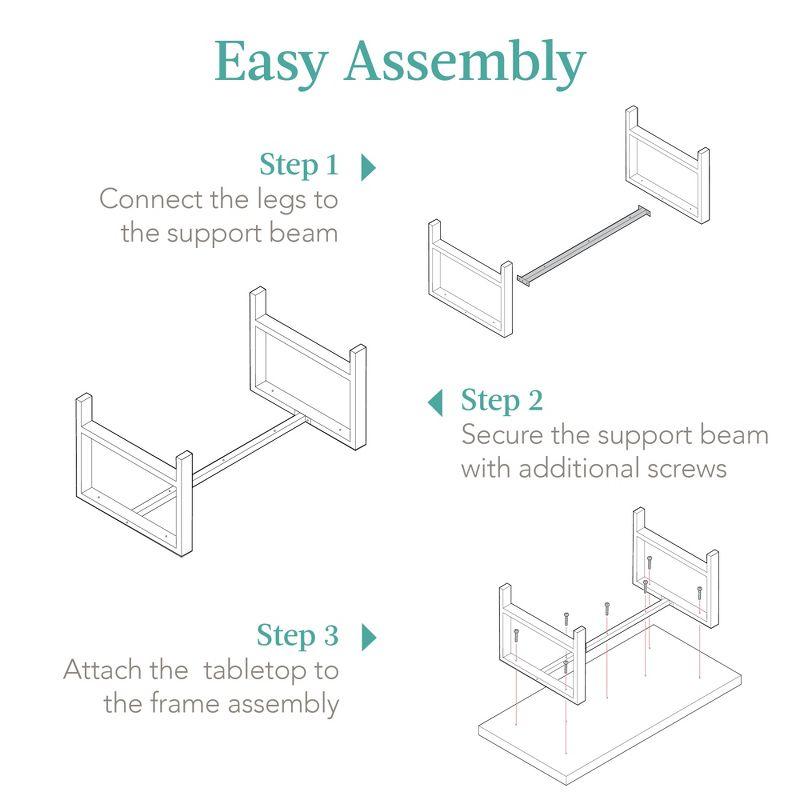 Easy Assembly

Step 1
Connect the legs to the support beam

Step 2
Secure the support beam with additional screws

Step 3
Attach the  tabletop to the frame assembly