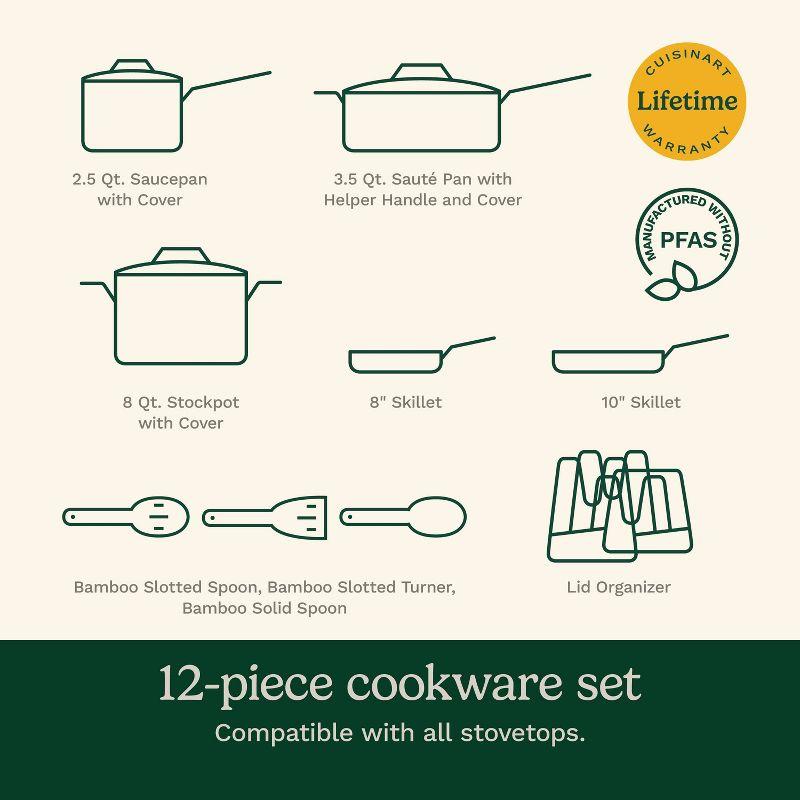 2.5 Qt. Saucepan with Cover

3.5 Qt. Sauté Pan with Helper Handle and Cover

CUISINART Lifetime WARRANTY

MANUFACTURED WITHOUT PFAS

8 Qt. Stockpot with Cover

8" Skillet

10" Skillet

Bamboo Slotted Spoon, Bamboo Slotted Turner, Bamboo Solid Spoon

Lid Organizer

12-piece cookware set

Compatible with all stovetops.