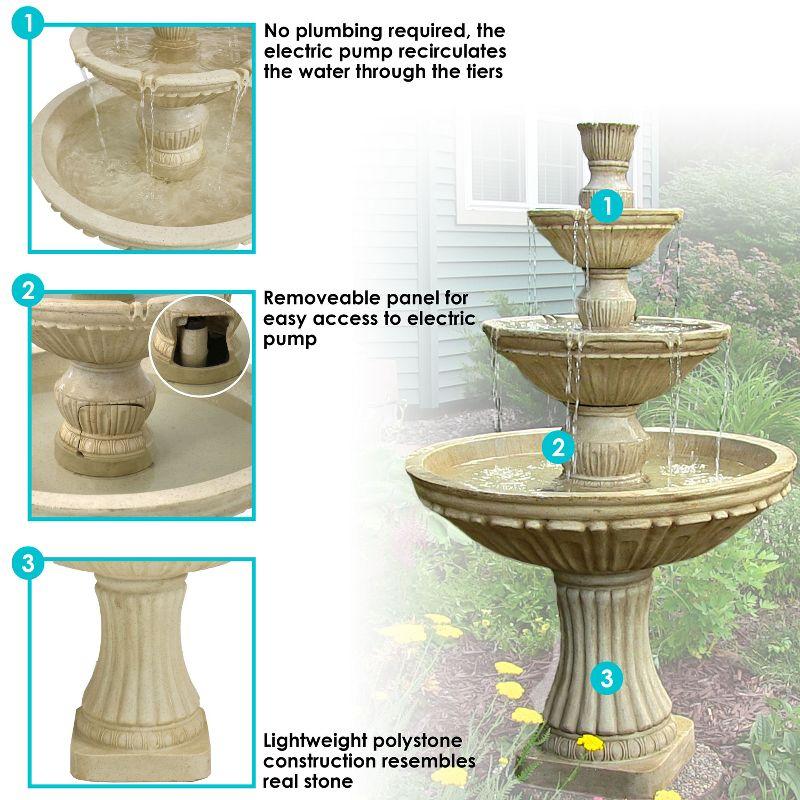 1

No plumbing required, the electric pump recirculates the water through the tiers

2

Removeable panel for easy access to electric pump

3

Lightweight polystone construction resembles real stone

1

2

3