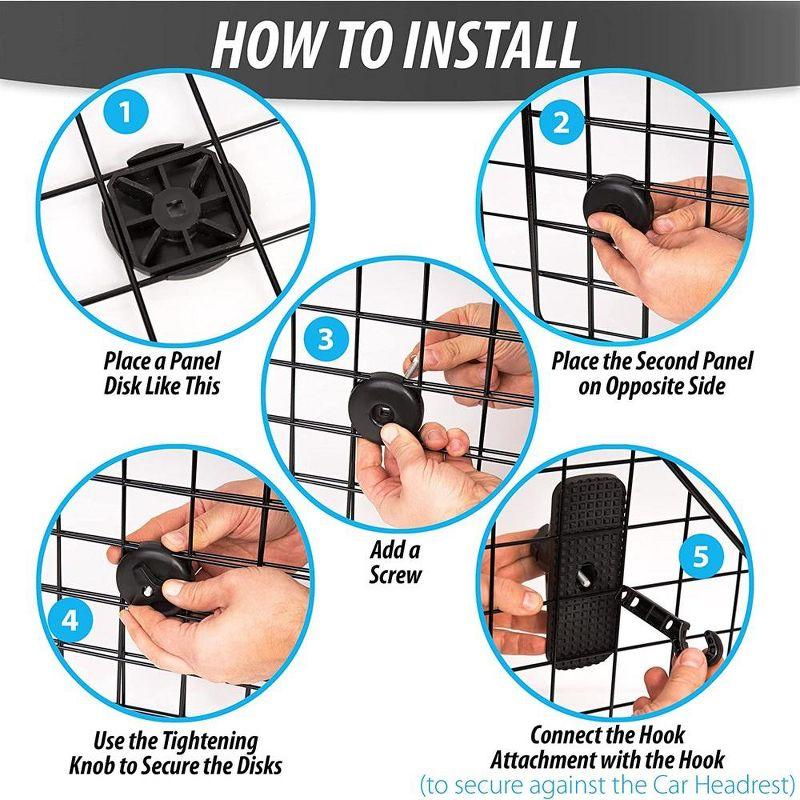 HOW TO INSTALL

1

Place a Panel Disk Like This

2

Place the Second Panel on Opposite Side

3

Add a Screw

4

Use the Tightening Knob to Secure the Disks

5

Connect the Hook Attachment with the Hook (to secure against the Car Headrest)