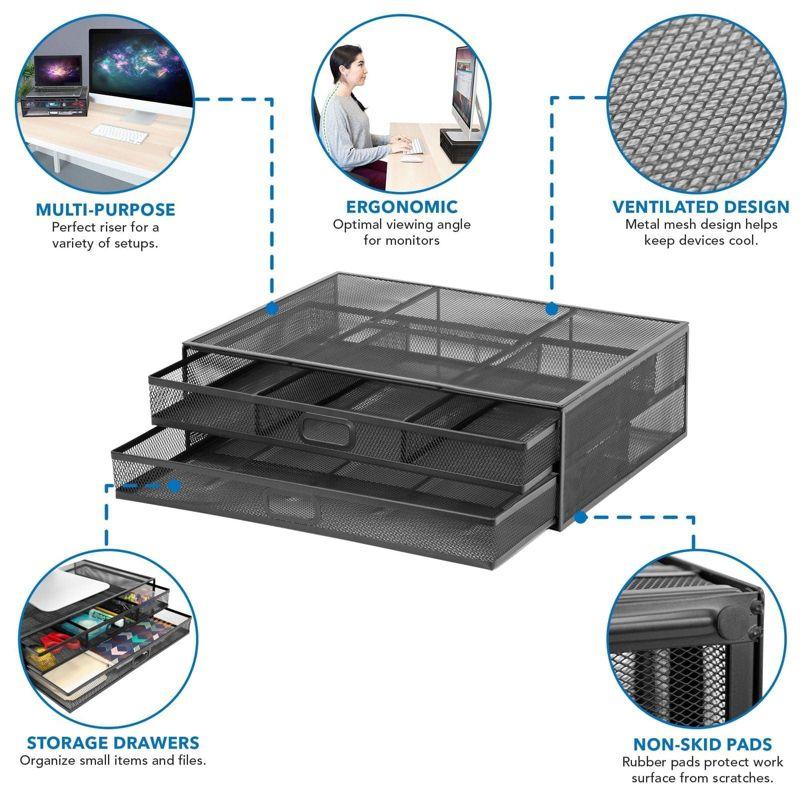 MULTI-PURPOSE
Perfect riser for a variety of setups.

ERGONOMIC
Optimal viewing angle for monitors

VENTILATED DESIGN
Metal mesh design helps keep devices cool.

STORAGE DRAWERS
Organize small items and files.

NON-SKID PADS
Rubber pads protect work surface from scratches.