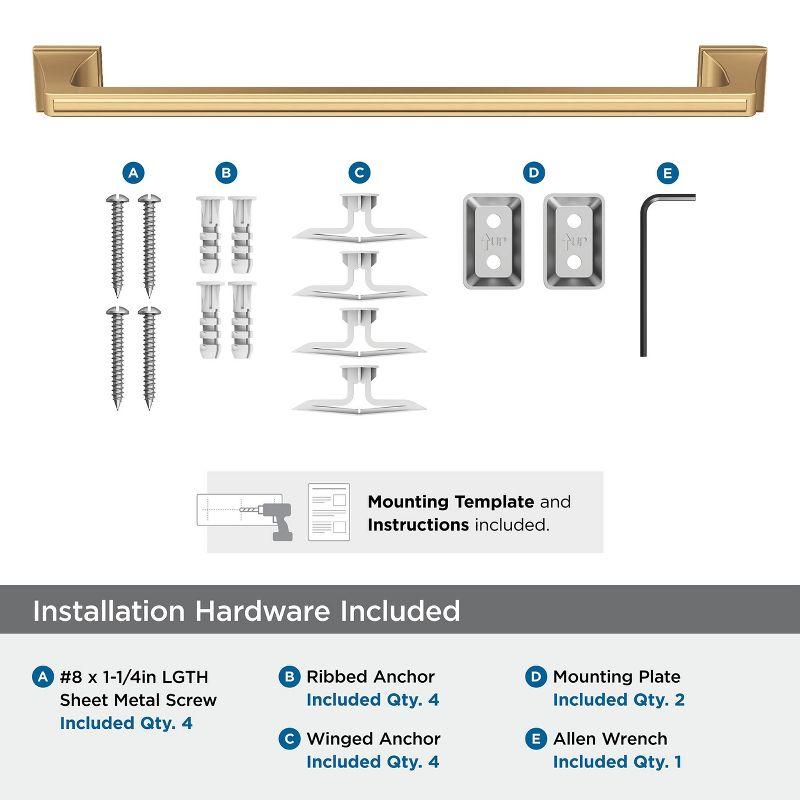 A

B

C

D

E

UP

UP

Mounting Template and Instructions included.

Installation Hardware Included

A #8 x 1-1/4in LGTH Sheet Metal Screw
Included Qty. 4

B Ribbed Anchor
Included Qty. 4

C Winged Anchor
Included Qty. 4

D Mounting Plate
Included Qty. 2

E Allen Wrench
Included Qty. 1