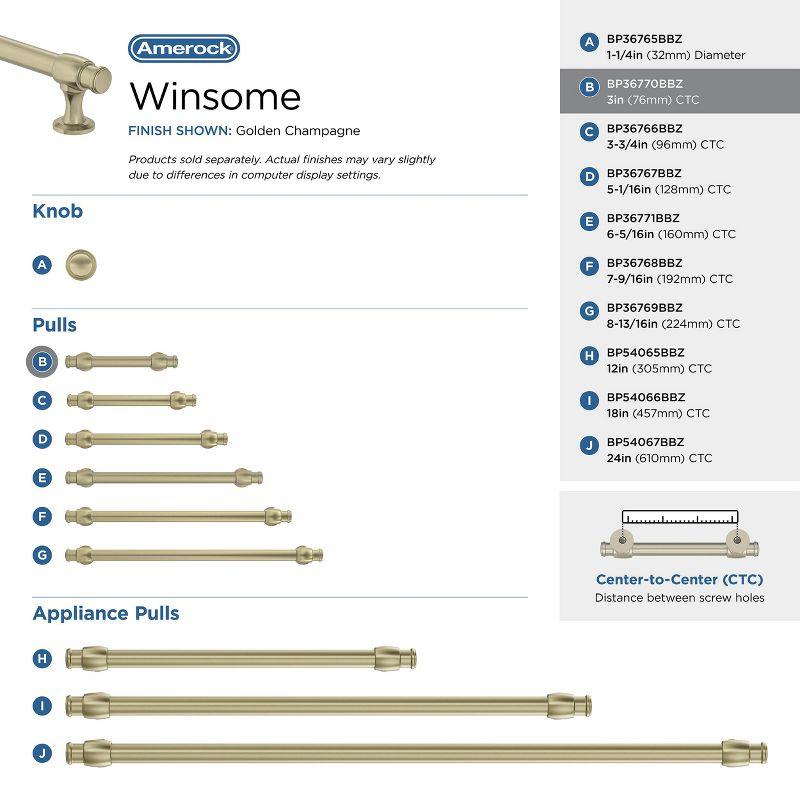 Amerock
Winsome
FINISH SHOWN: Golden Champagne

Products sold separately. Actual finishes may vary slightly due to differences in computer display settings.

Knob
A

Pulls
B
C
D
E
F
G

Appliance Pulls
H
I
J

A BP36765BBZ 1-1/4in (32mm) Diameter
B BP36770BBZ 3in (76mm) CTC
C BP36766BBZ 3-3/4in (96mm) CTC
D BP36767BBZ 5-1/16in (128mm) CTC
E BP36771BBZ 6-5/16in (160mm) CTC
F BP36768BBZ 7-9/16in (192mm) CTC
G BP36769BBZ 8-13/16in (224mm) CTC
H BP54065BBZ 12in (305mm) CTC
I BP54066BBZ 18in (457mm) CTC
J BP54067BBZ 24in (610mm) CTC

Center-to-Center (CTC)
Distance between screw holes