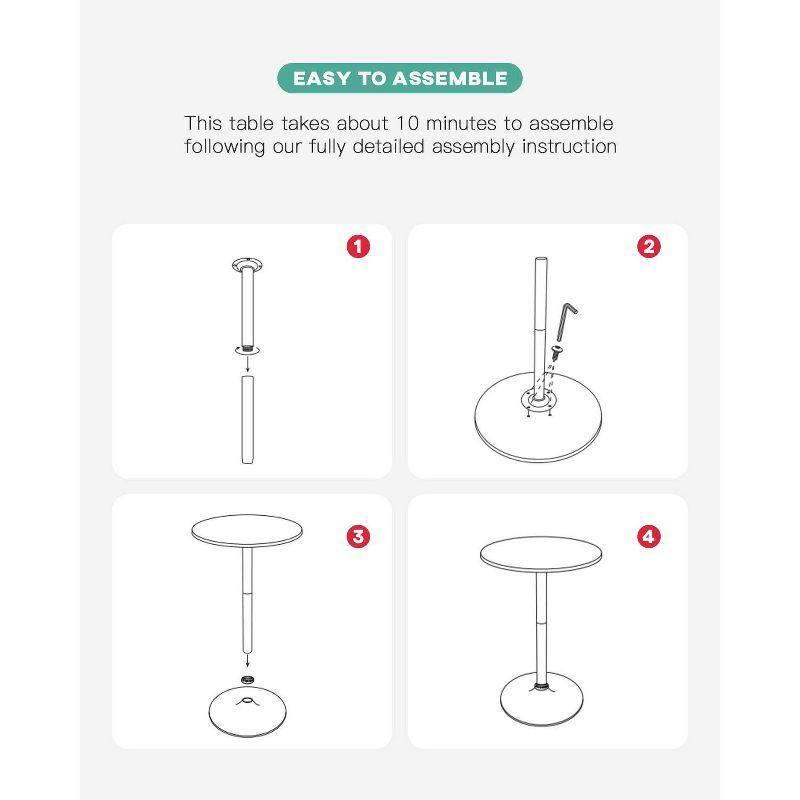 EASY TO ASSEMBLE

This table takes about 10 minutes to assemble following our fully detailed assembly instruction

1

2

3

4