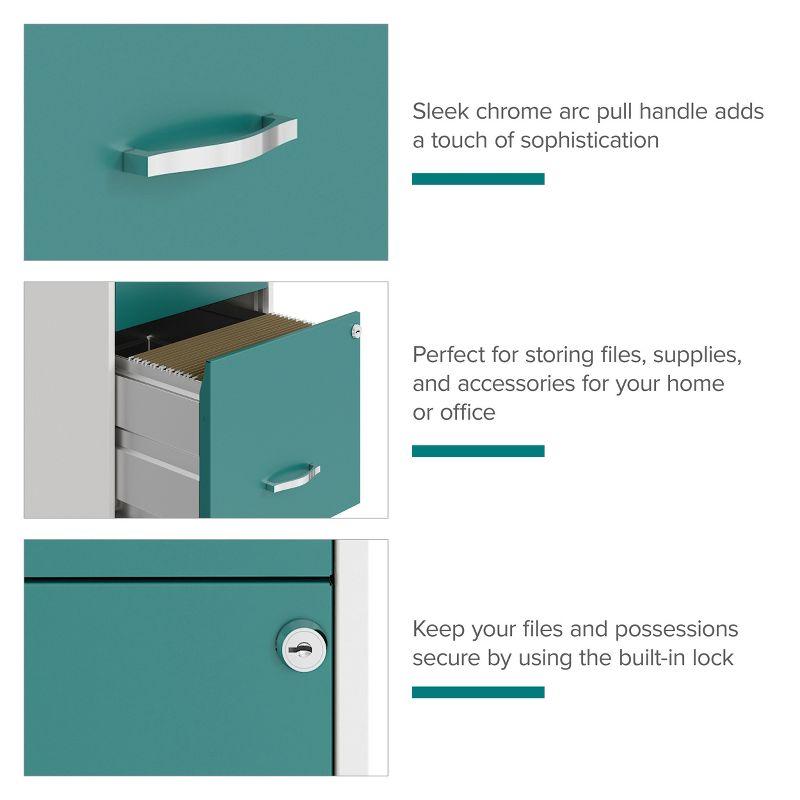 Sleek chrome arc pull handle adds a touch of sophistication

Perfect for storing files, supplies, and accessories for your home or office

Keep your files and possessions secure by using the built-in lock