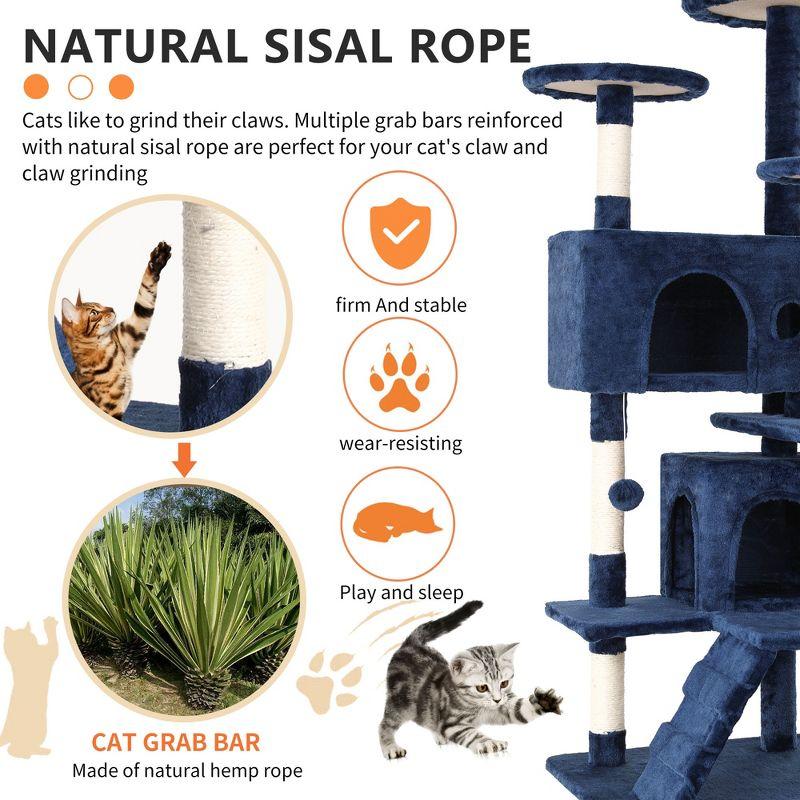 NATURAL SISAL ROPE

Cats like to grind their claws. Multiple grab bars reinforced with natural sisal rope are perfect for your cat's claw and claw grinding

firm And stable

wear-resisting

Play and sleep

CAT GRAB BAR
Made of natural hemp rope