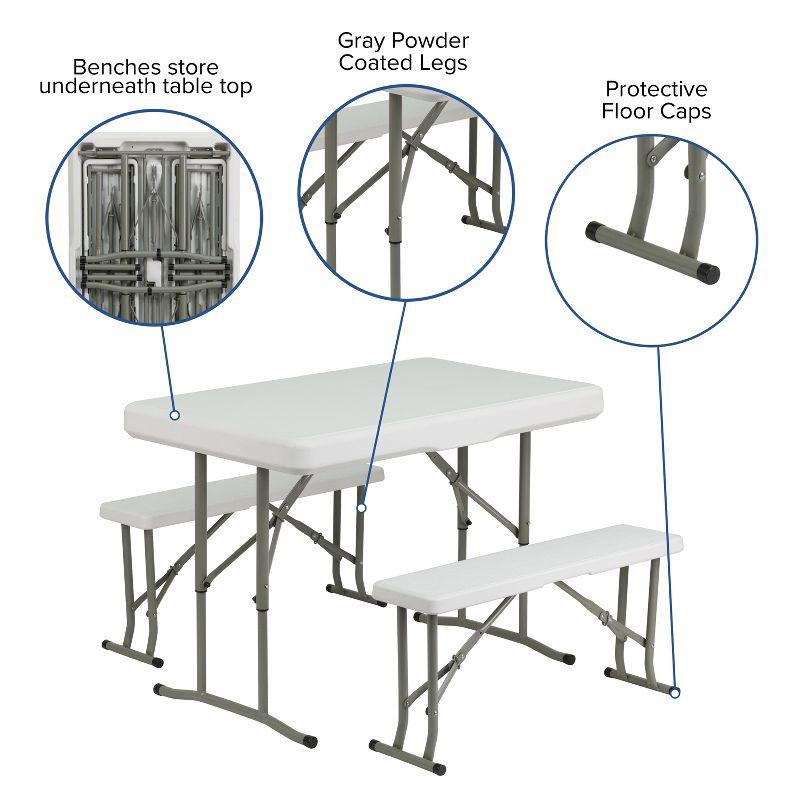 Benches store underneath table top

Gray Powder Coated Legs

Protective Floor Caps