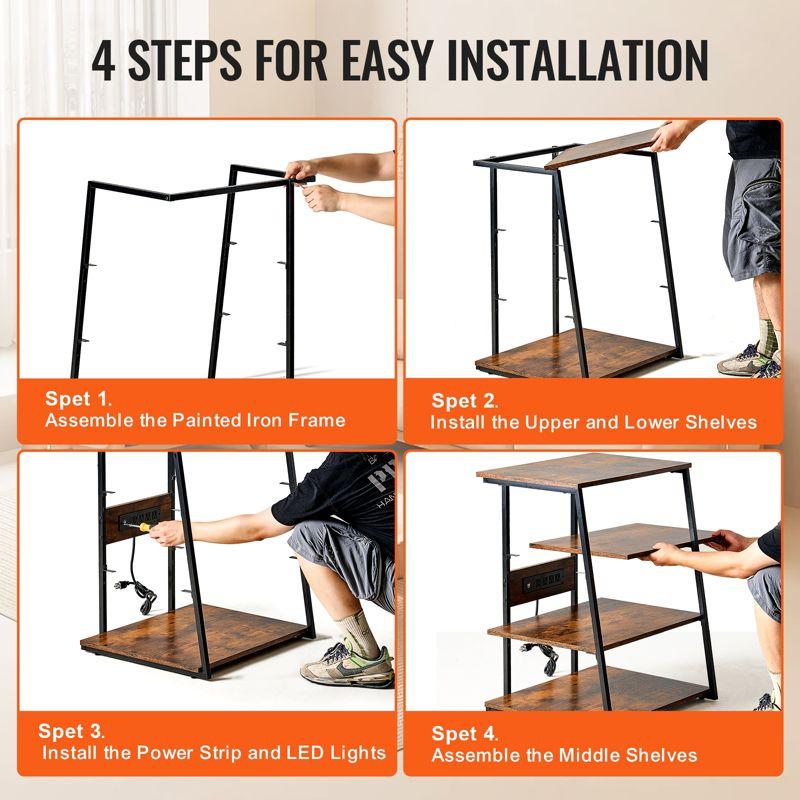 4 STEPS FOR EASY INSTALLATION

Spet 1.
Assemble the Painted Iron Frame

Spet 2.
Install the Upper and Lower Shelves

Spet 3.
Install the Power Strip and LED Lights

Spet 4.
Assemble the Middle Shelves