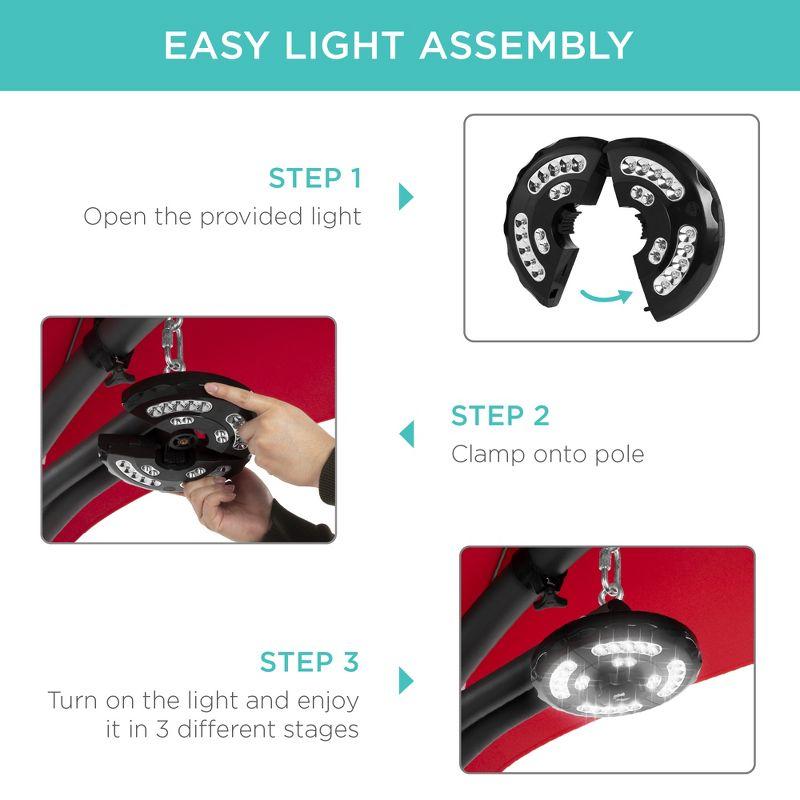 EASY LIGHT ASSEMBLY

STEP 1
Open the provided light

STEP 2
Clamp onto pole

STEP 3
Turn on the light and enjoy it in 3 different stages