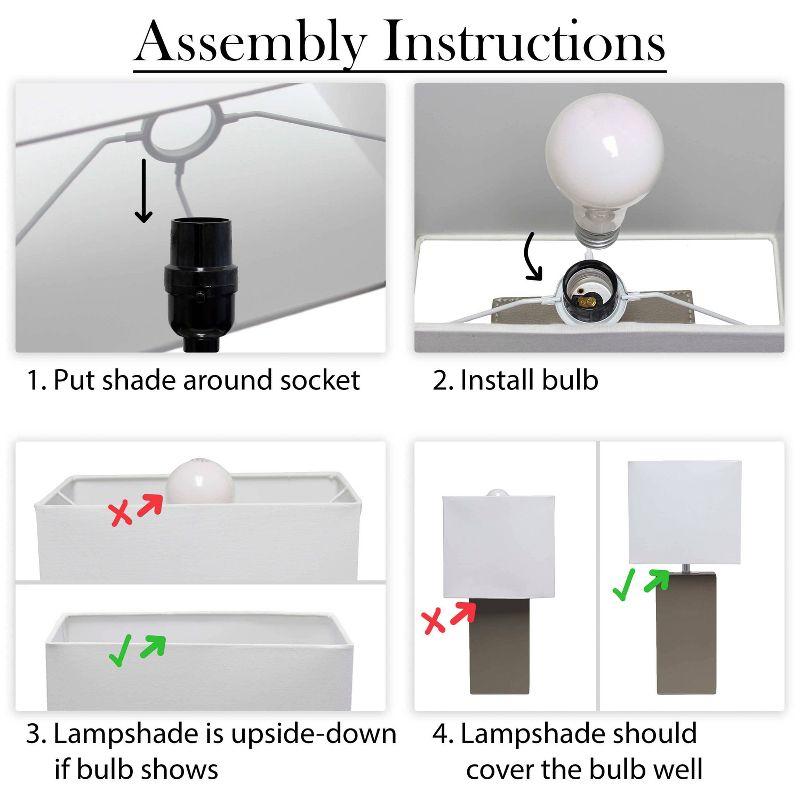 Assembly Instructions

1. Put shade around socket

2. Install bulb

3. Lampshade is upside-down if bulb shows

4. Lampshade should cover the bulb well