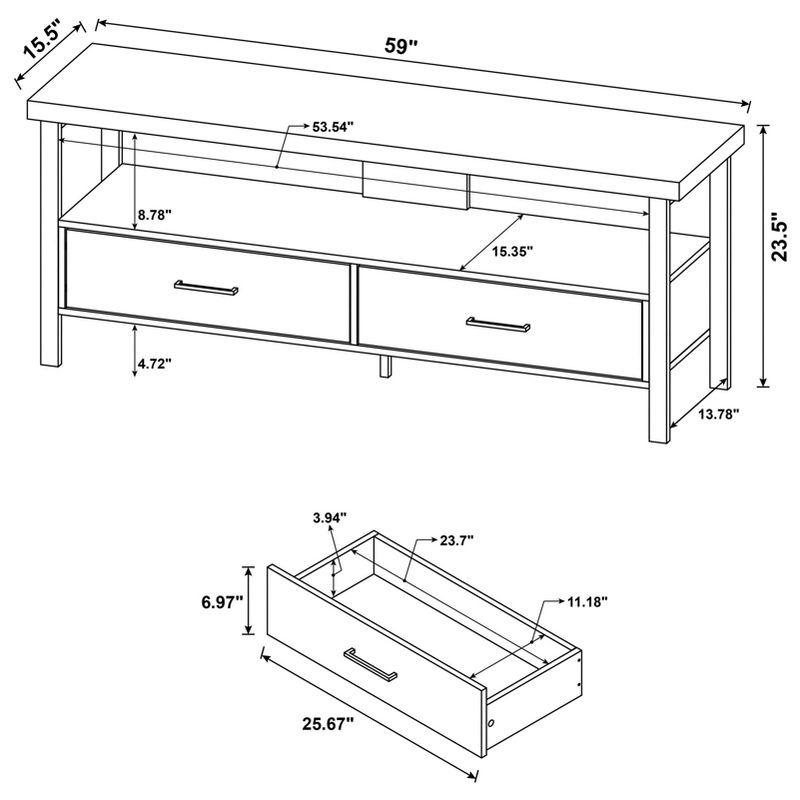 15.5"
59"
53.54"
8.78"
15.35"
23.5"
4.72"
13.78"
3.94"
23.7"
6.97"
11.18"
25.67"