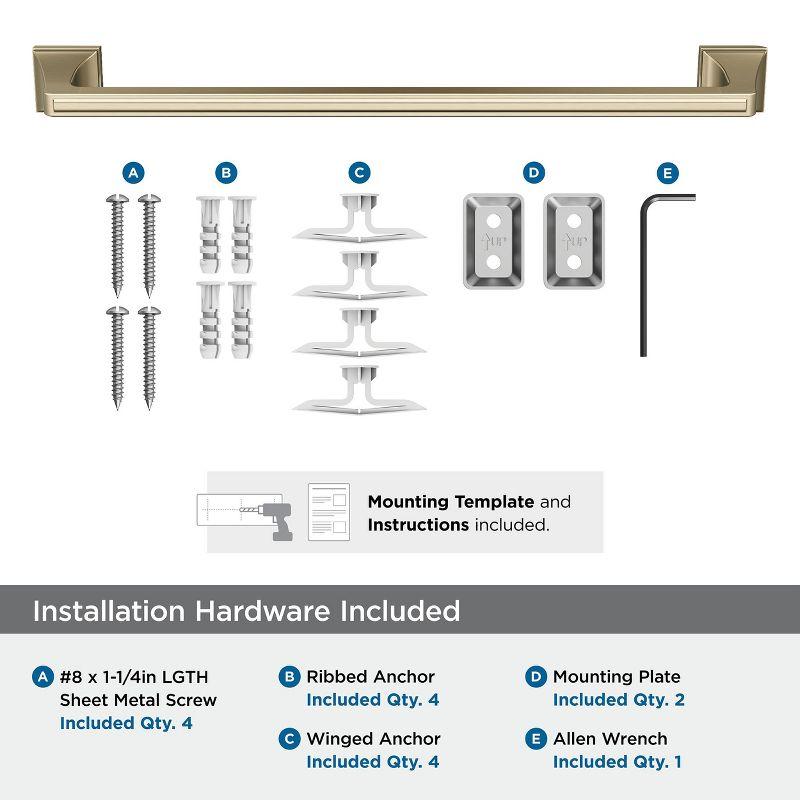 A B C D E

UP UP

Mounting Template and Instructions included.

Installation Hardware Included

A #8 x 1-1/4in LGTH Sheet Metal Screw Included Qty. 4

B Ribbed Anchor Included Qty. 4

C Winged Anchor Included Qty. 4

D Mounting Plate Included Qty. 2

E Allen Wrench Included Qty. 1