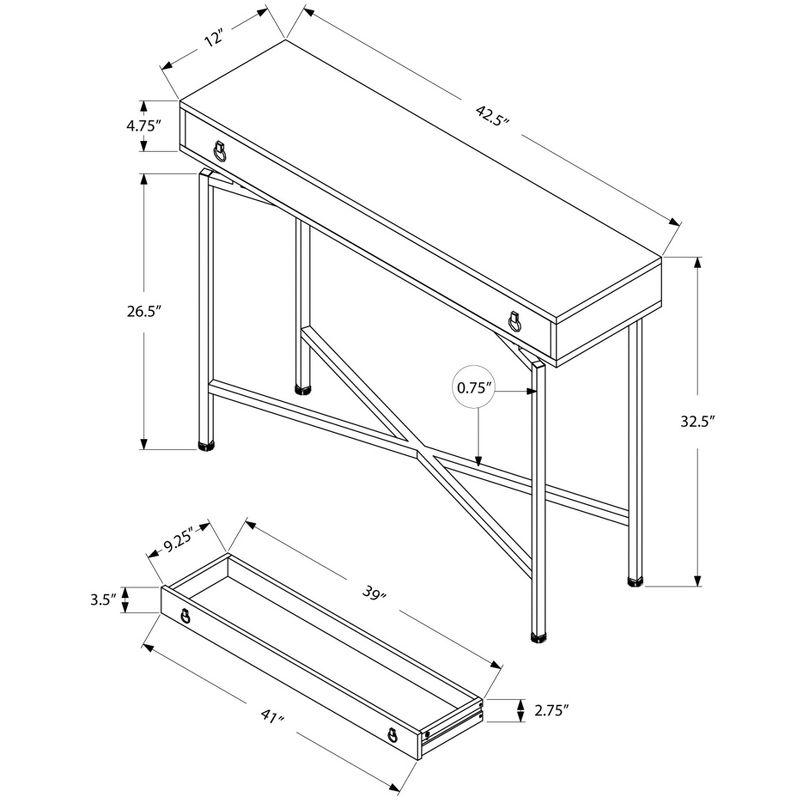 12"
42.5"
4.75"
26.5"
0.75"
32.5"
9.25"
39"
3.5"
2.75"
41"