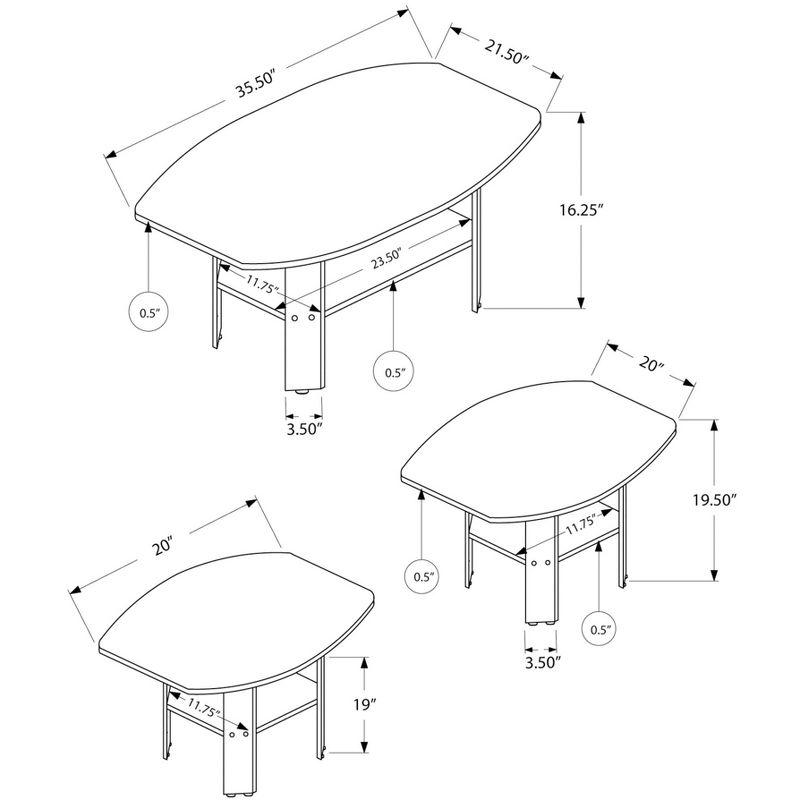 35.50″
21.50″
16.25″
23.50″
11.75″
0.5″
0.5″
3.50″

20″
19.50″
11.75″
0.5″
0.5″
3.50″

20″
19″
11.75″