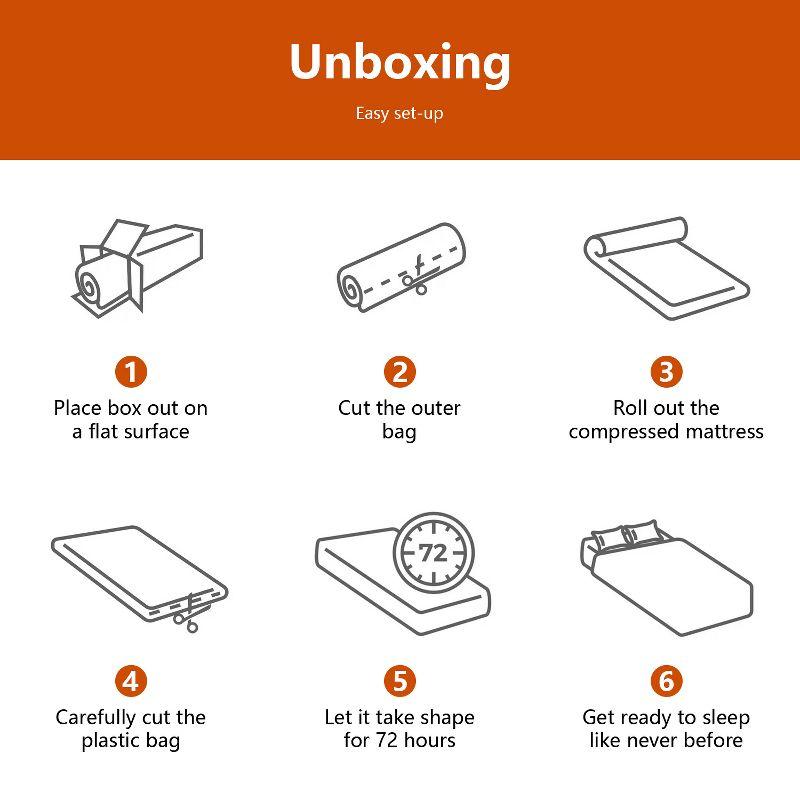 Unboxing

Easy set-up

1
Place box out on a flat surface

2
Cut the outer bag

3
Roll out the compressed mattress

72

4
Carefully cut the plastic bag

5
Let it take shape for 72 hours

6
Get ready to sleep like never before