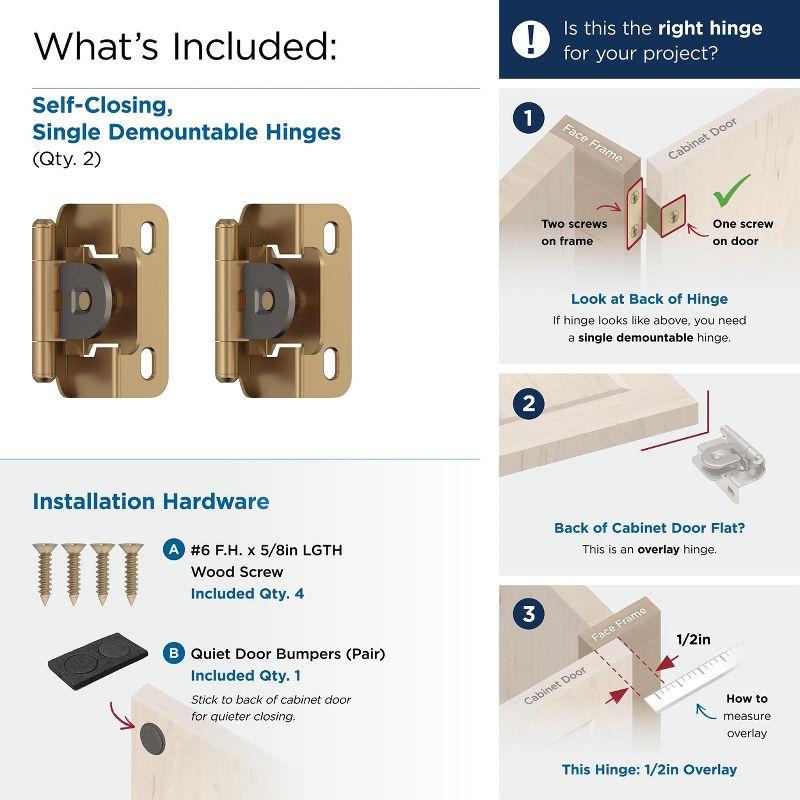 What's Included:

Self-Closing, Single Demountable Hinges
(Qty. 2)

Installation Hardware

A #6 F.H. x 5/8in LGTH Wood Screw
Included Qty. 4

B Quiet Door Bumpers (Pair)
Included Qty. 1
Stick to back of cabinet door for quieter closing.

! Is this the right hinge for your project?

1
Face Frame
Cabinet Door
Two screws on frame
One screw on door
Look at Back of Hinge
If hinge looks like above, you need a single demountable hinge.

2
Back of Cabinet Door Flat?
This is an overlay hinge.

3
Face Frame
Cabinet Door
1/2in
How to measure overlay
This Hinge: 1/2in Overlay