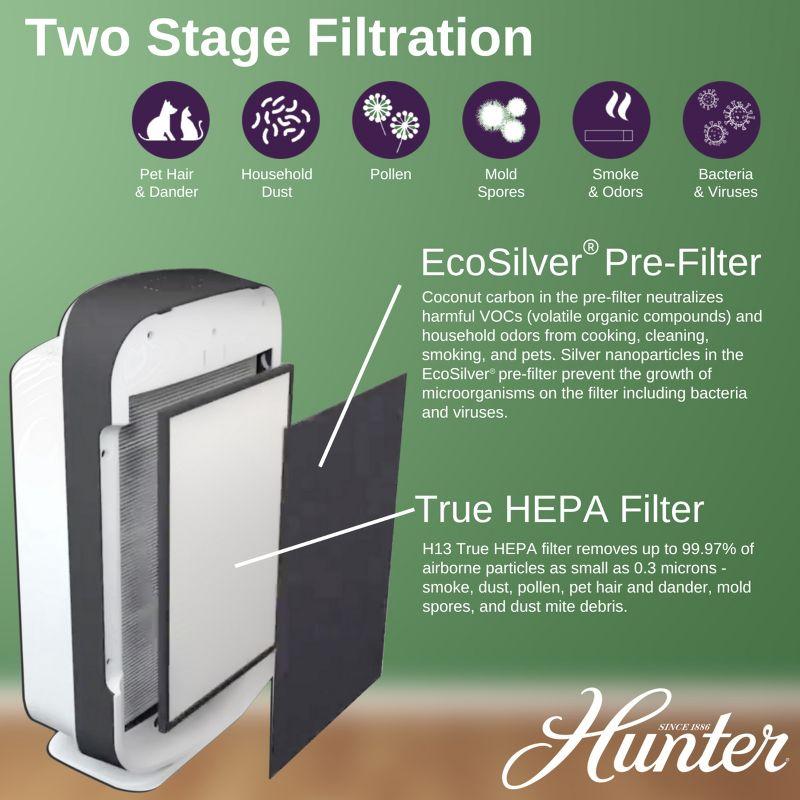 Two Stage Filtration

Pet Hair & Dander

Household Dust

Pollen

Mold Spores

Smoke & Odors

Bacteria & Viruses

EcoSilver® Pre-Filter

Coconut carbon in the pre-filter neutralizes harmful VOCs (volatile organic compounds) and household odors from cooking, cleaning, smoking, and pets. Silver nanoparticles in the EcoSilver® pre-filter prevent the growth of microorganisms on the filter including bacteria and viruses.

True HEPA Filter

H13 True HEPA filter removes up to 99.97% of airborne particles as small as 0.3 microns - smoke, dust, pollen, pet hair and dander, mold spores, and dust mite debris.

SINCE 1886
Hunter