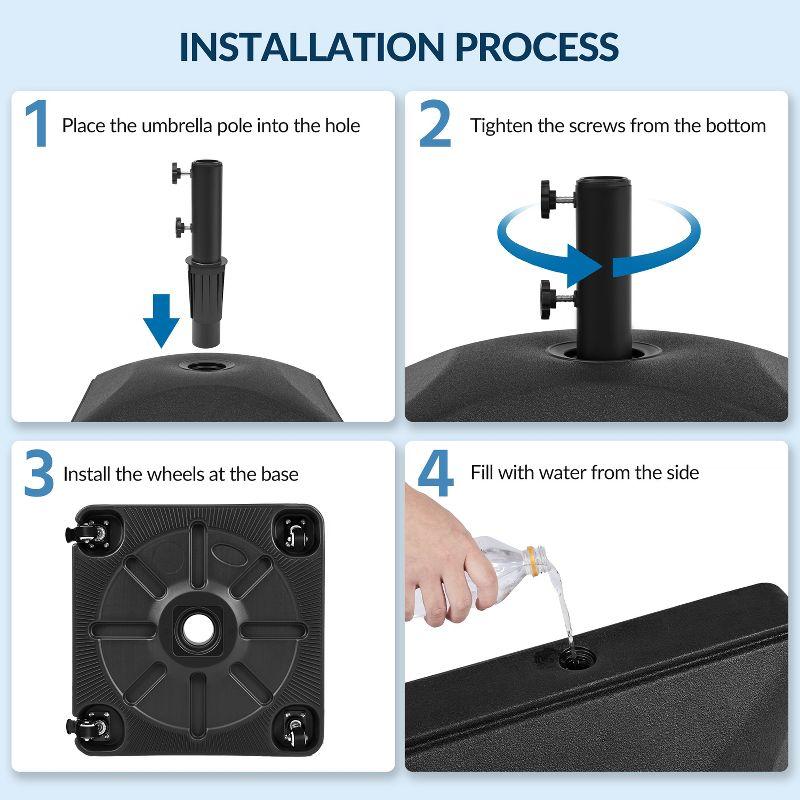 INSTALLATION PROCESS

1 Place the umbrella pole into the hole

2 Tighten the screws from the bottom

3 Install the wheels at the base

4 Fill with water from the side