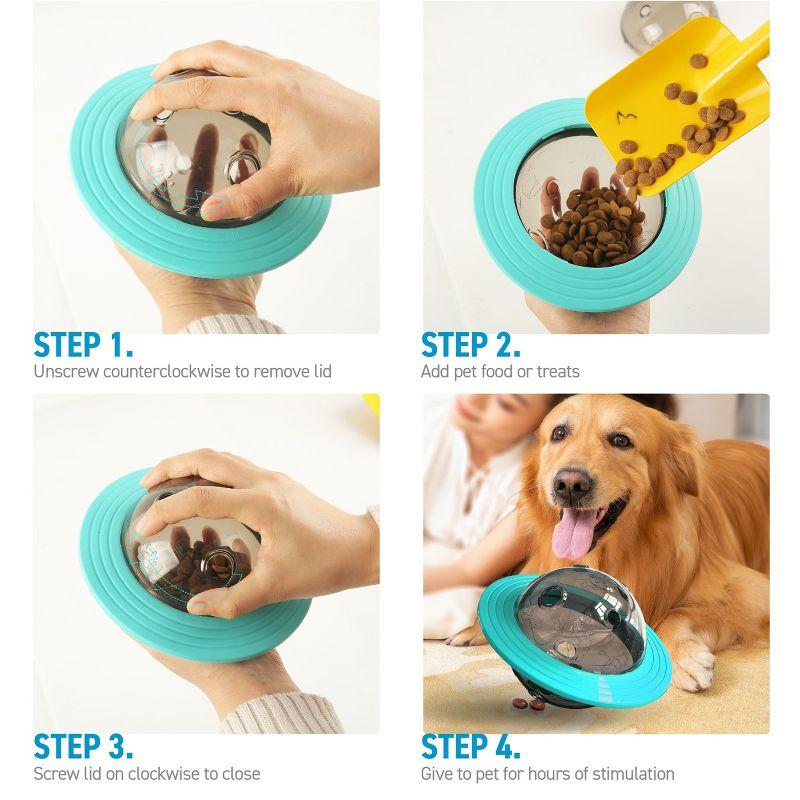 STEP 1.
Unscrew counterclockwise to remove lid

STEP 2.
Add pet food or treats

STEP 3.
Screw lid on clockwise to close

STEP 4.
Give to pet for hours of stimulation